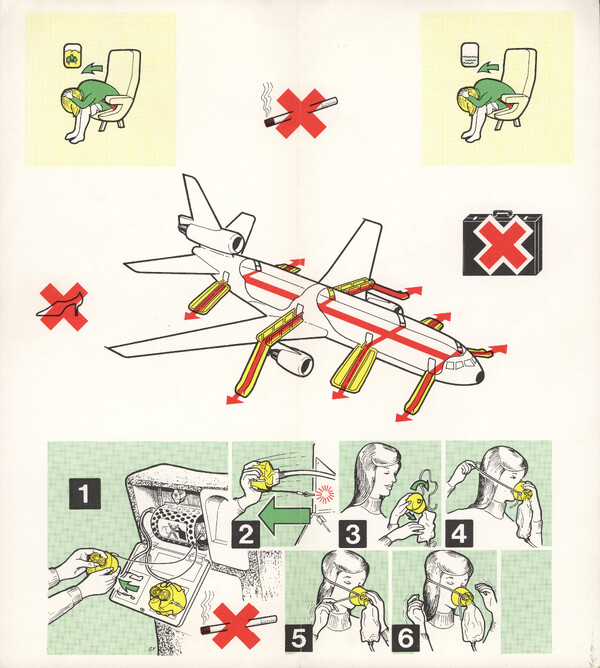 1

2

3

4

5

6