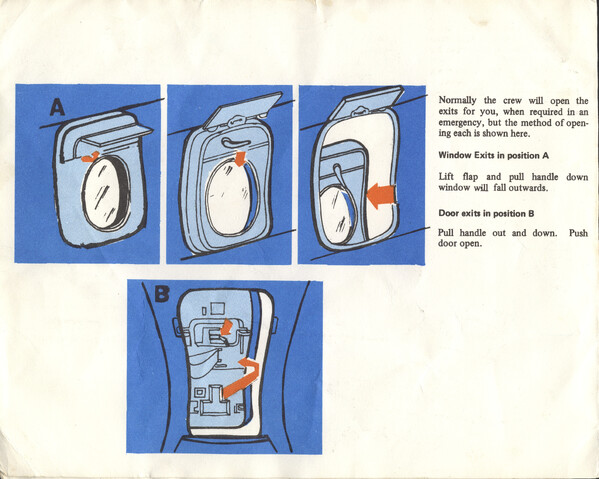 A

B

Normally the crew will open the exits for you, when required in an emergency, but the method of opening each is shown here.

Window Exits in position A

Lift flap and pull handle down window will fall outwards.

Door exits in position B

Pull handle out and down. Push door open.