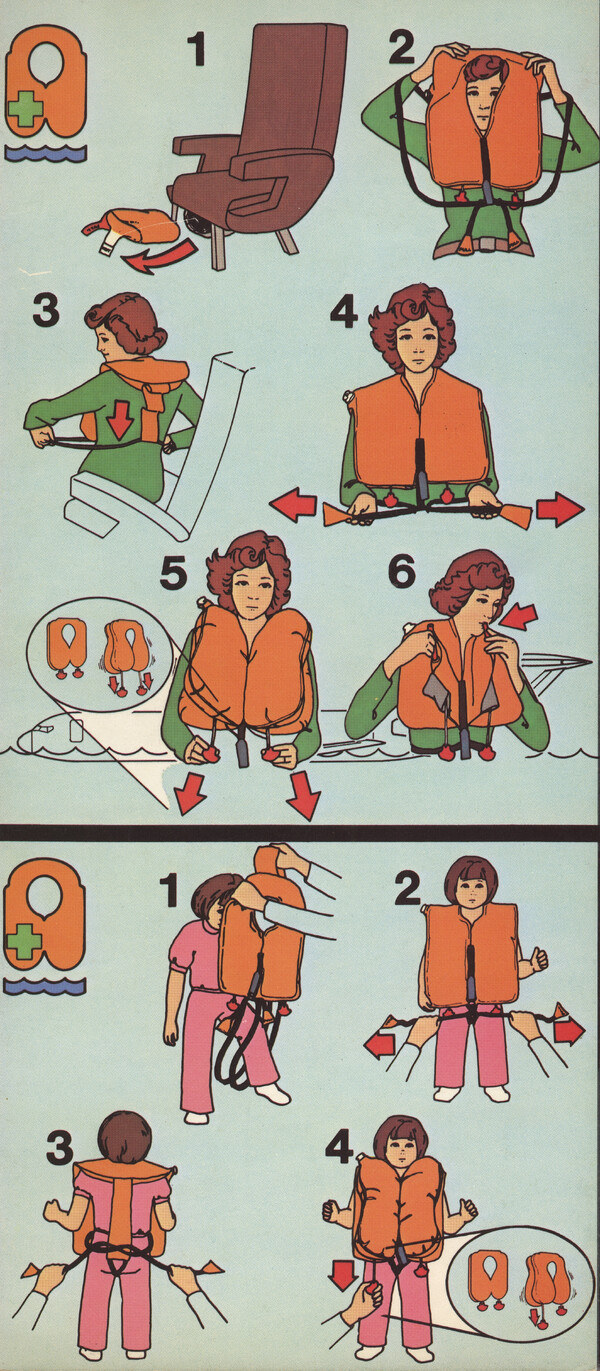 1
2
3
4
5
6
1
2
3
4